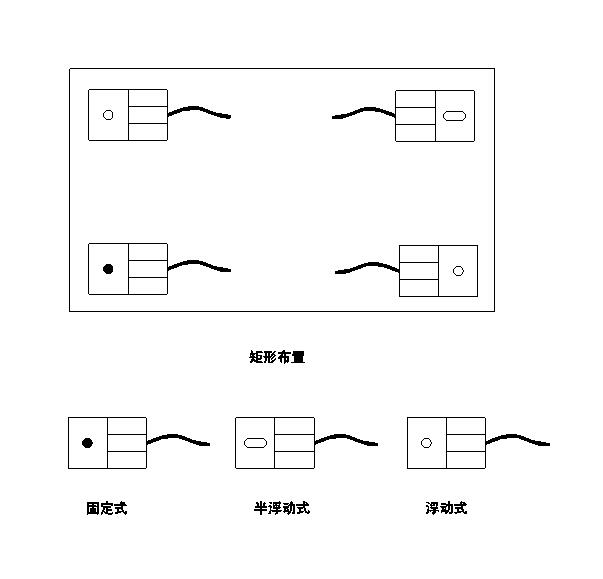 矩形布置

固定式

半浮动式

浮动式